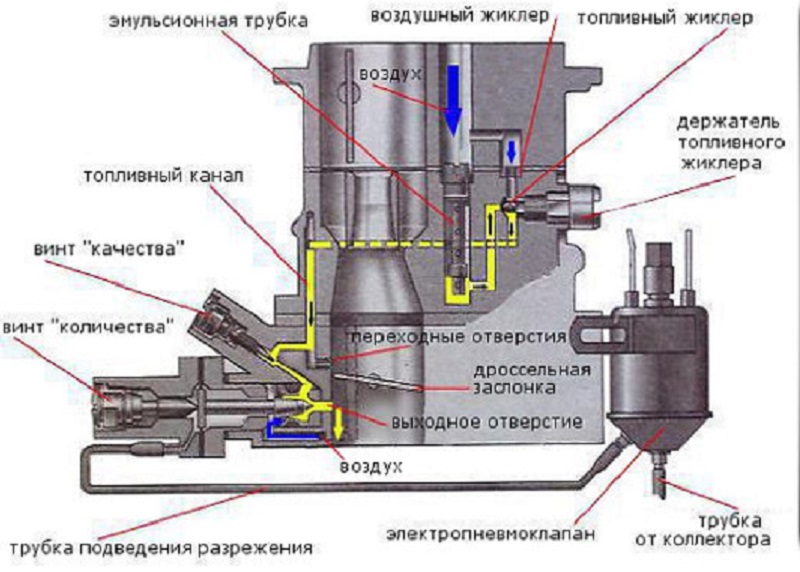 эмульсионная трубка
воздушный жиклер
топливный жиклер
воздух
держатель топливного жиклера
топливный канал
винт "качества"
винт "количества"
переходные отверстия
дроссельная заслонка
выходное отверстие
воздух
трубка подведения разрежения
электропневмоклапан
трубка от коллектора