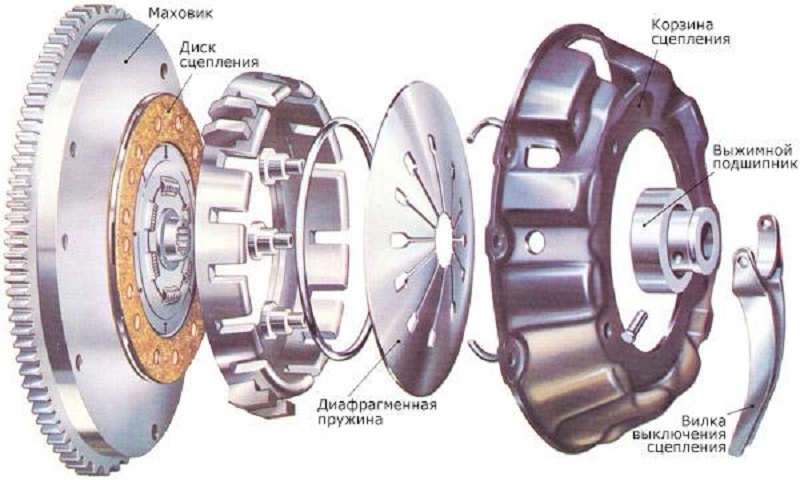 Маховик

Диск сцепления

Корзина сцепления

Выжимной подшипник

Диафрагменная пружина

Вилка выключения сцепления