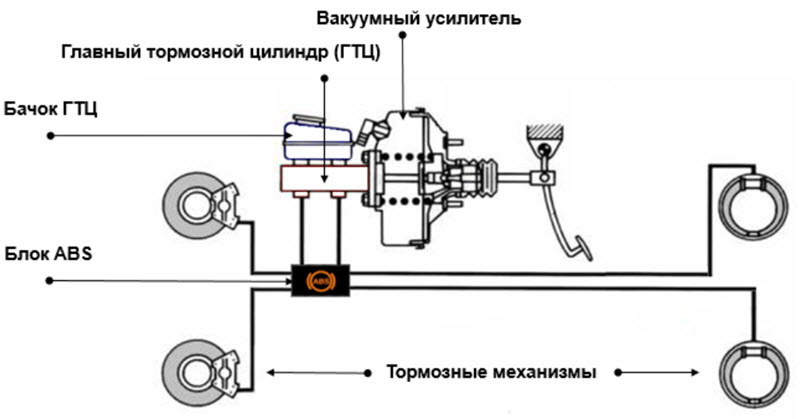 Вакуумный усилитель

Главный тормозной цилиндр (ГТЦ)

Бачок ГТЦ

Блок ABS

ABS

Тормозные механизмы