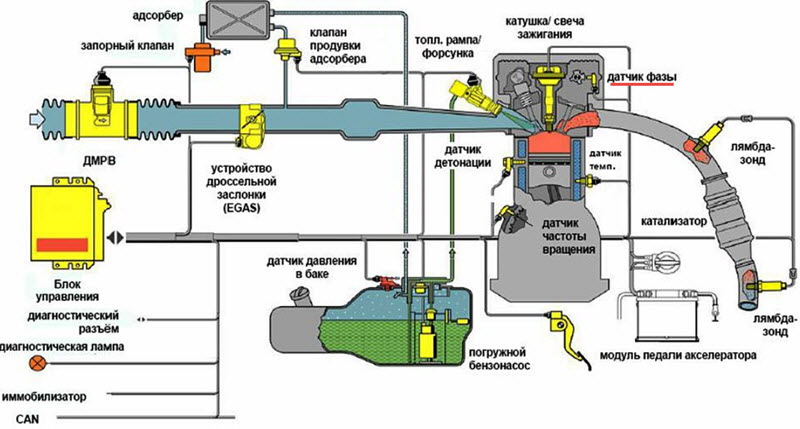 адсорбер

запорный клапан

клапан продувки адсорбера

топл. рампа/ форсунка

катушка/ свеча зажигания

датчик фазы

ДМРВ

устройство дроссельной заслонки (EGAS)

датчик детонации

датчик темп.

лямбда-зонд

катализатор

датчик частоты вращения

Блок управления

датчик давления в баке

диагностический разъём

диагностическая лампа

погружной бензонасос

модуль педали акселератора

лямбда-зонд

иммобилизатор

CAN