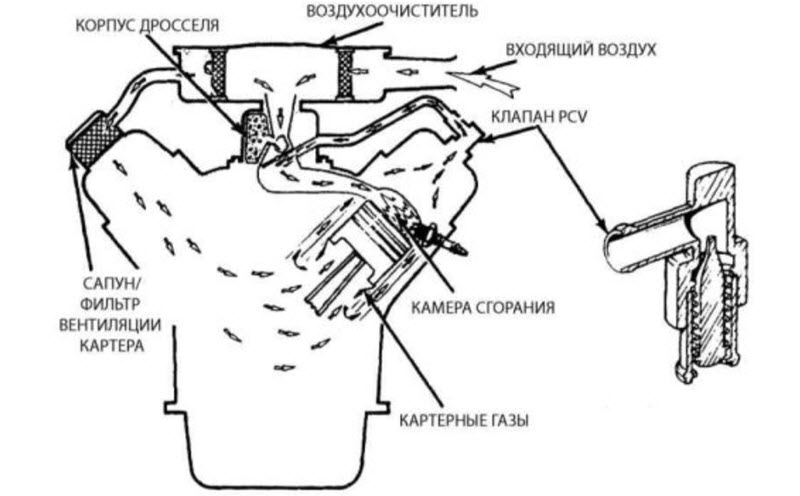 КОРПУС ДРОССЕЛЯ
ВОЗДУХООЧИСТИТЕЛЬ
ВХОДЯЩИЙ ВОЗДУХ
КЛАПАН PCV
САПУН/ ФИЛЬТР ВЕНТИЛЯЦИИ КАРТЕРА
КАМЕРА СГОРАНИЯ
КАРТЕРНЫЕ ГАЗЫ