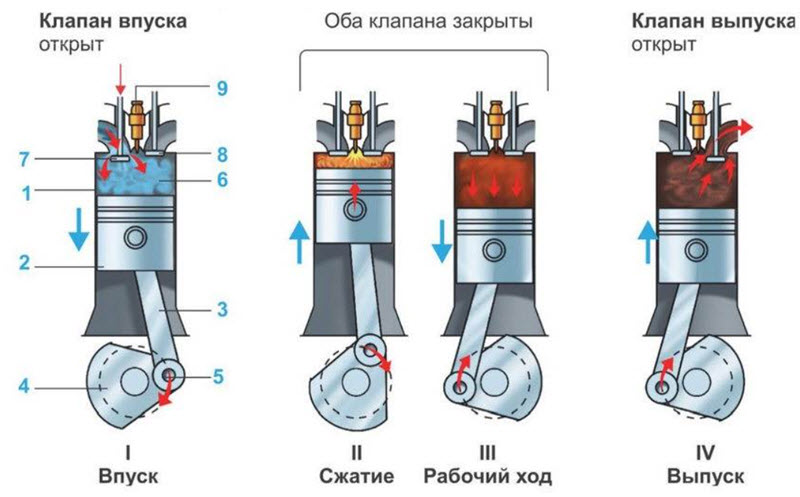 Клапан впуска открыт

Оба клапана закрыты

Клапан выпуска открыт

9
7
8
1
6
2
3
4
5

I
Впуск

II
Сжатие

III
Рабочий ход

IV
Выпуск