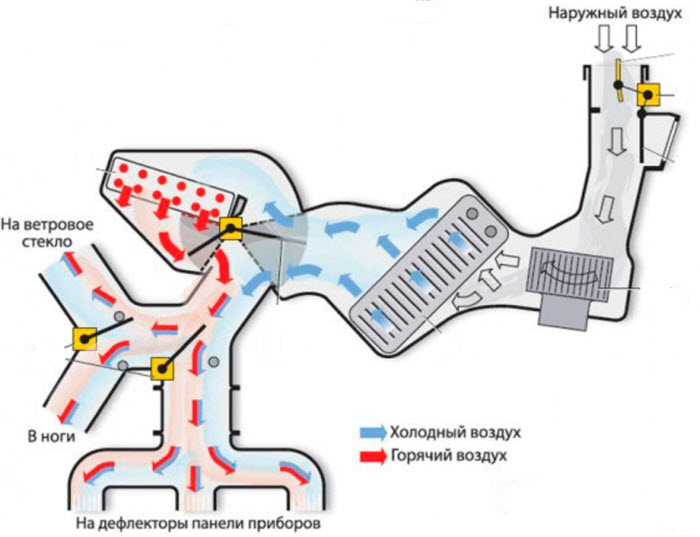 Наружный воздух

На ветровое стекло

В ноги

Холодный воздух

Горячий воздух

На дефлекторы панели приборов