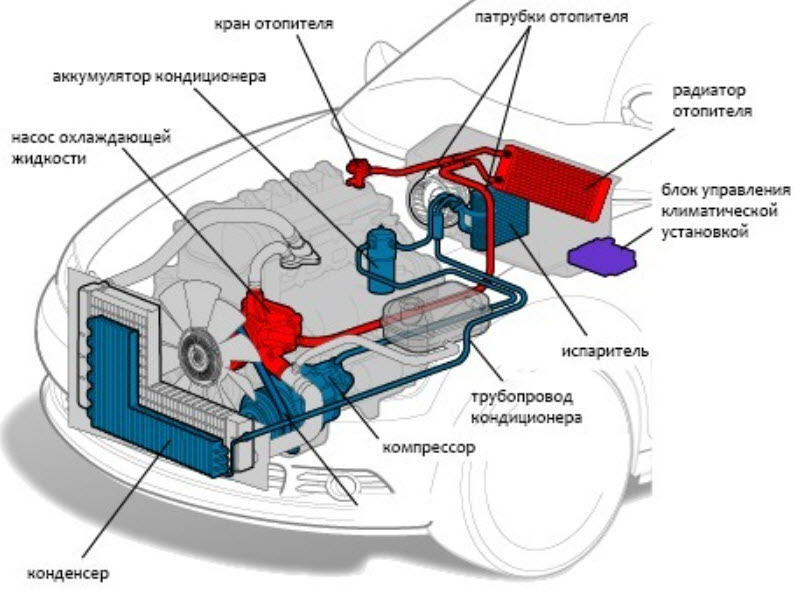 кран отопителя

патрубки отопителя

аккумулятор кондиционера

радиатор отопителя

насос охлаждающей жидкости

блок управления климатической установкой

испаритель

трубопровод кондиционера

компрессор

конденсер