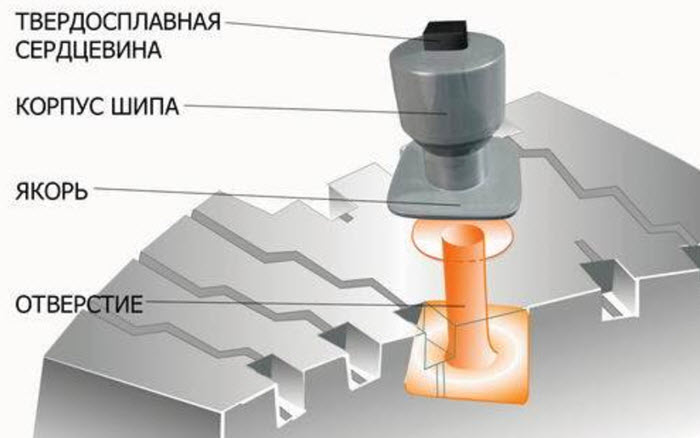 ТВЕРДОСПЛАВНАЯ СЕРДЦЕВИНА

КОРПУС ШИПА

ЯКОРЬ

ОТВЕРСТИЕ