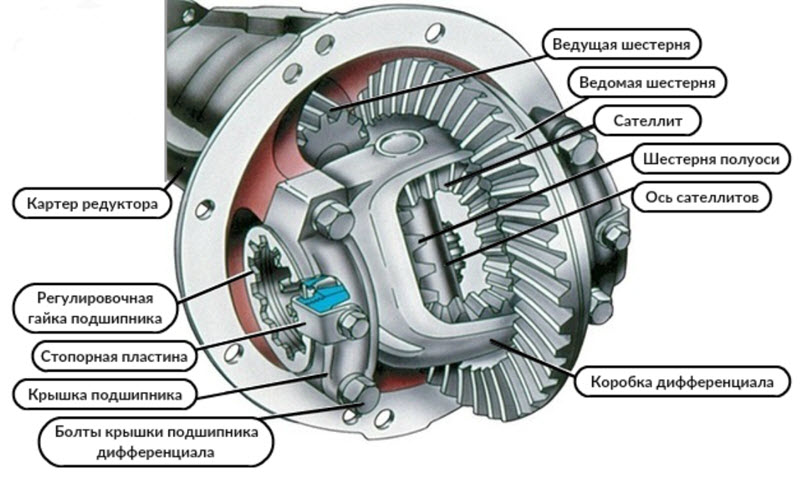 Ведущая шестерня

Ведомая шестерня

Сателлит

Шестерня полуоси

Ось сателлитов

Картер редуктора

Регулировочная гайка подшипника

Стопорная пластина

Крышка подшипника

Болты крышки подшипника дифференциала

Коробка дифференциала