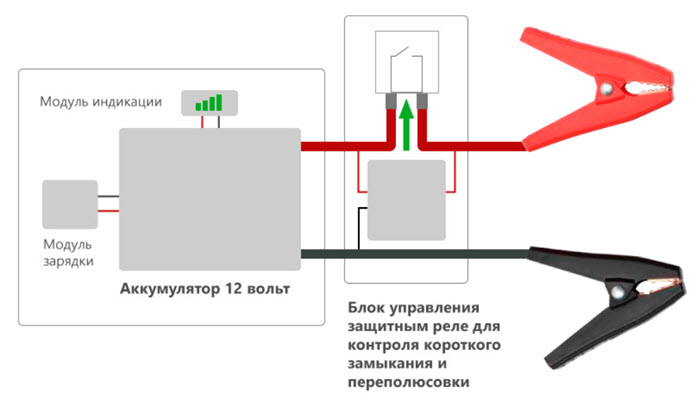 Модуль индикации

Модуль зарядки

Аккумулятор 12 вольт

Блок управления защитным реле для контроля короткого замыкания и переполюсовки