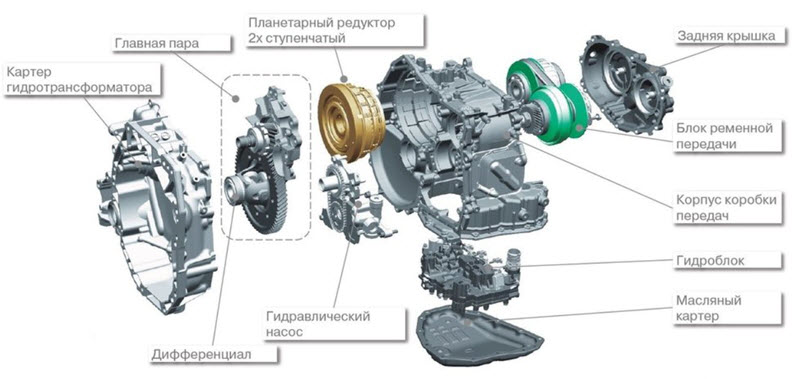 Картер гидротрансформатора

Главная пара

Планетарный редуктор 2х ступенчатый

Задняя крышка

Блок ременной передачи

Корпус коробки передач

Гидроблок

Масляный картер

Гидравлический насос

Дифференциал