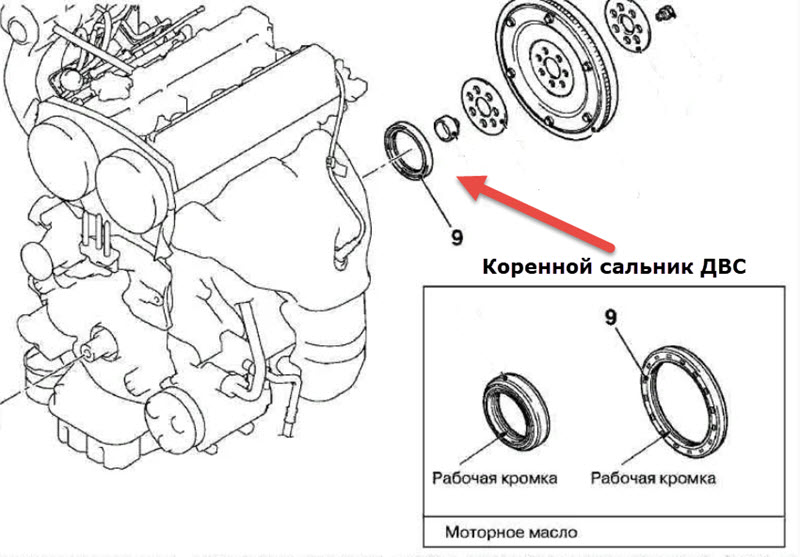 9

Коренной сальник ДВС

9

Рабочая кромка

Рабочая кромка

Моторное масло