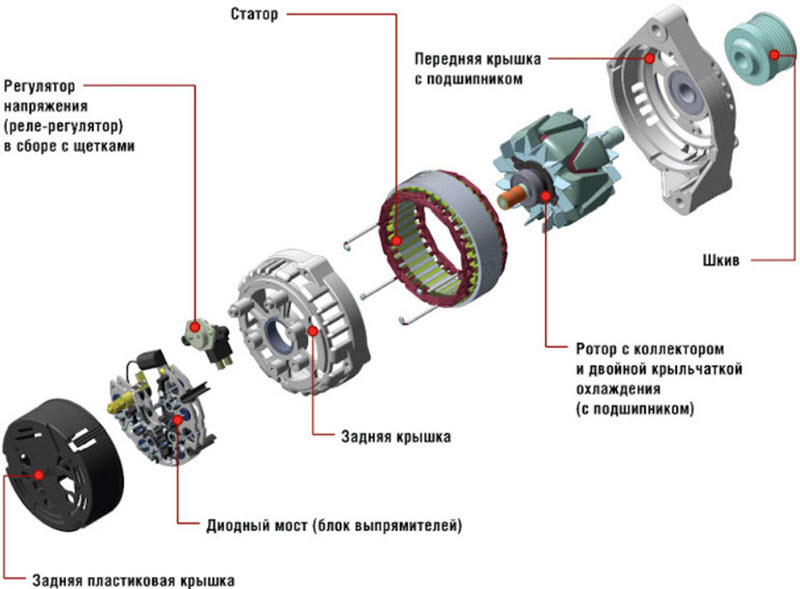 Статор

Передняя крышка
с подшипником

Регулятор
напряжения
(реле-регулятор)
в сборе с щетками

Шкив

Ротор с коллектором
и двойной крыльчаткой
охлаждения
(с подшипником)

Задняя крышка

Диодный мост (блок выпрямителей)

Задняя пластиковая крышка