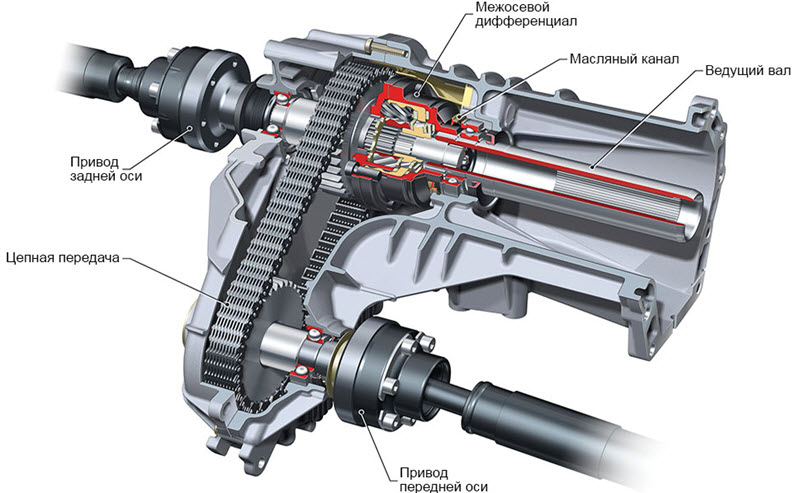 Межосевой дифференциал

Масляный канал

Ведущий вал

Привод задней оси

Цепная передача

Привод передней оси