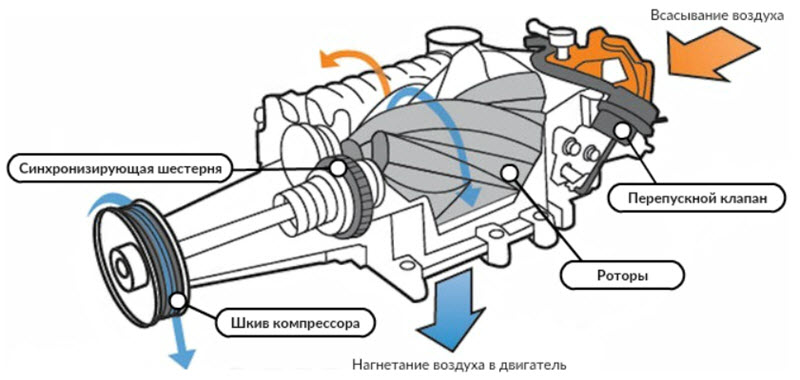 Всасывание воздуха

Синхронизирующая шестерня

Перепускной клапан

Роторы

Шкив компрессора

Нагнетание воздуха в двигатель