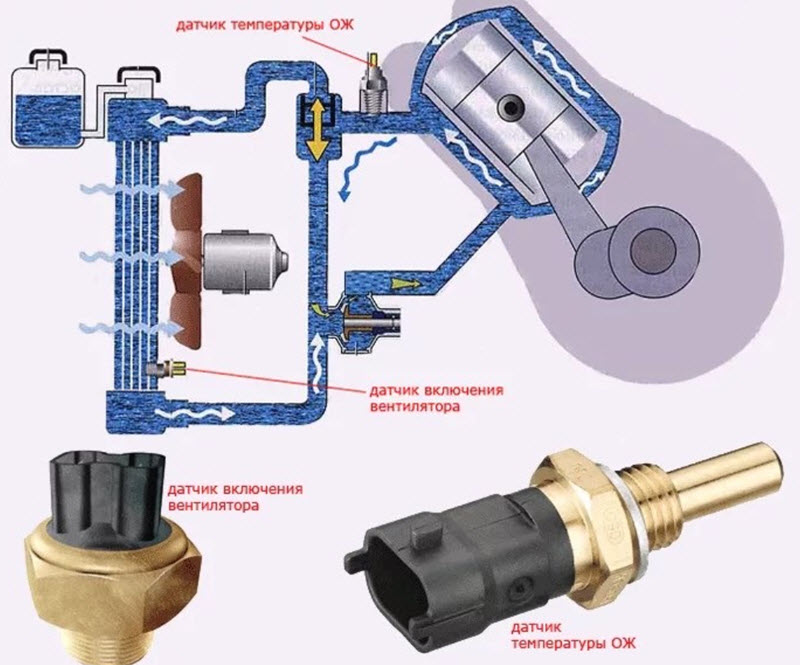 датчик температуры ОЖ

датчик включения вентилятора

датчик включения вентилятора

датчик температуры ОЖ