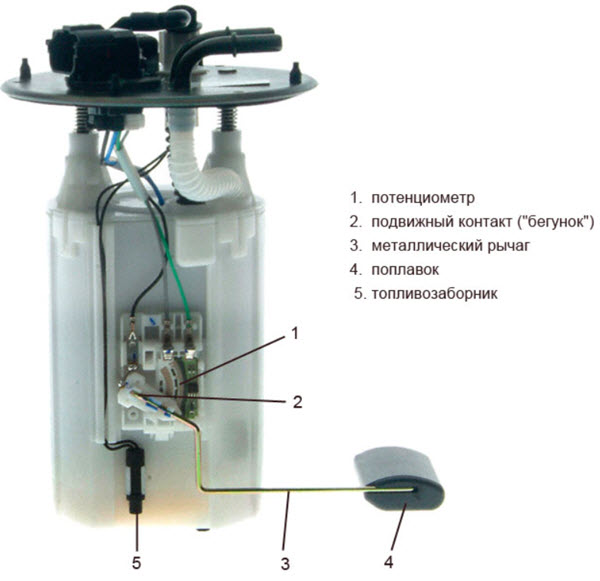 1. потенциометр
2. подвижный контакт ("бегунок")
3. металлический рычаг
4. поплавок
5. топливозаборник

1

2

5

3

4