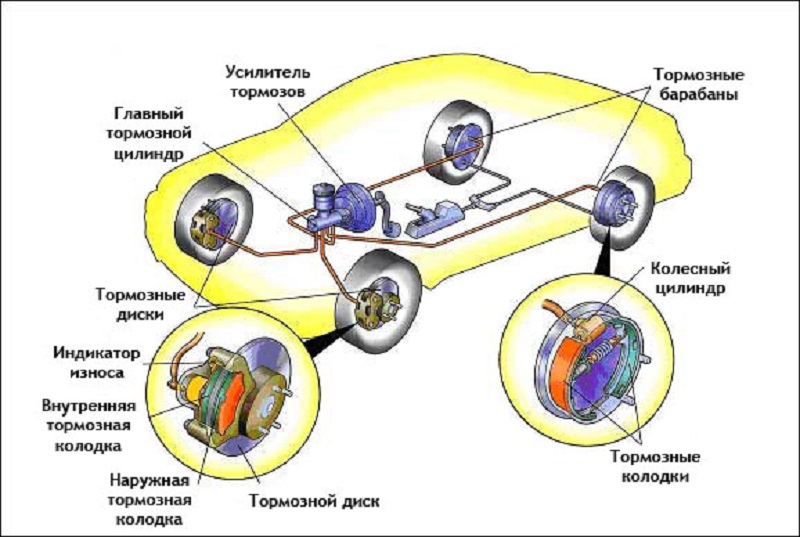 Усилитель тормозов

Тормозные барабаны

Главный тормозной цилиндр

Тормозные диски

Колесный цилиндр

Индикатор износа

Внутренняя тормозная колодка

Наружная тормозная колодка

Тормозной диск

Тормозные колодки