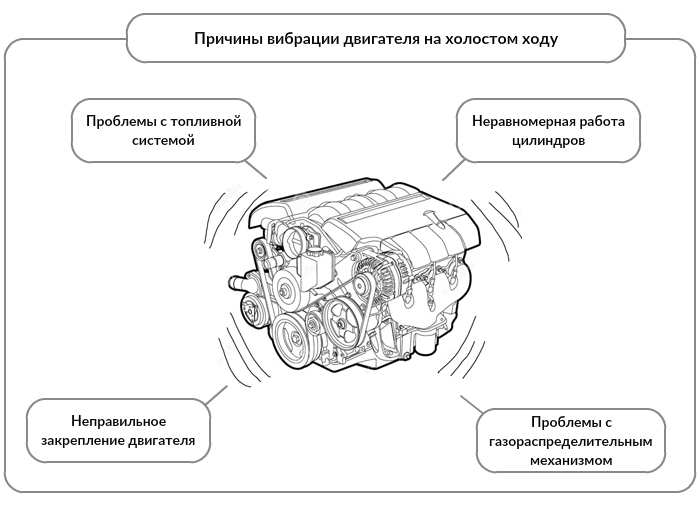 Причины вибрации двигателя на холостом ходу

Проблемы с топливной системой

Неравномерная работа цилиндров

Неправильное закрепление двигателя

Проблемы с газораспределительным механизмом