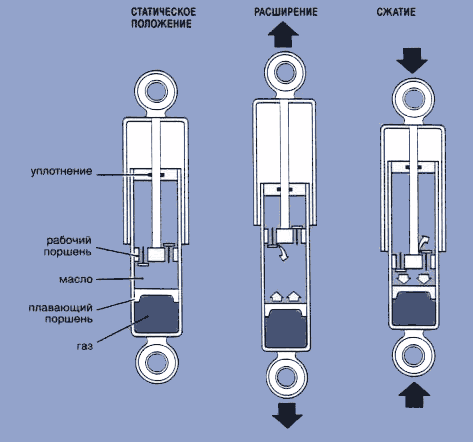 СТАТИЧЕСКОЕ ПОЛОЖЕНИЕ

РАСШИРЕНИЕ

СЖАТИЕ

уплотнение

рабочий поршень

масло

плавающий поршень

газ