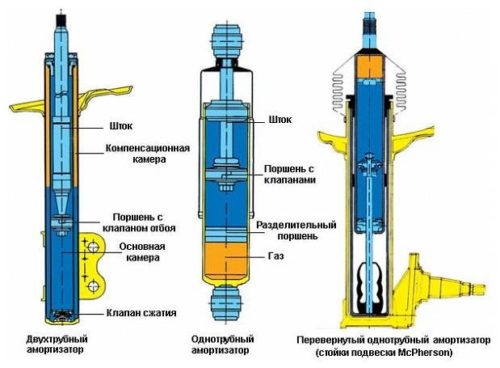 Шток

Компенсационная камера

Поршень с клапаном отбоя

Основная камера

Клапан сжатия

Двухтрубный амортизатор

Шток

Поршень с клапанами

Разделительный поршень

Газ

Однотрубный амортизатор

Перевернутый однотрубный амортизатор (стойки подвески McPherson)