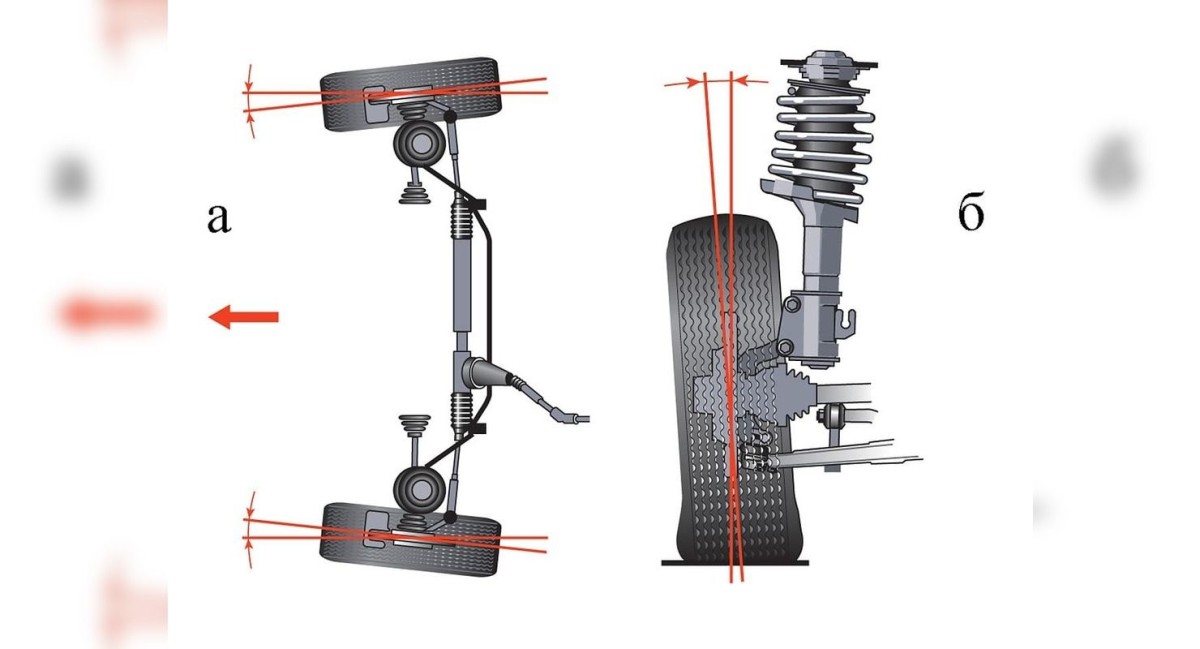 а

б