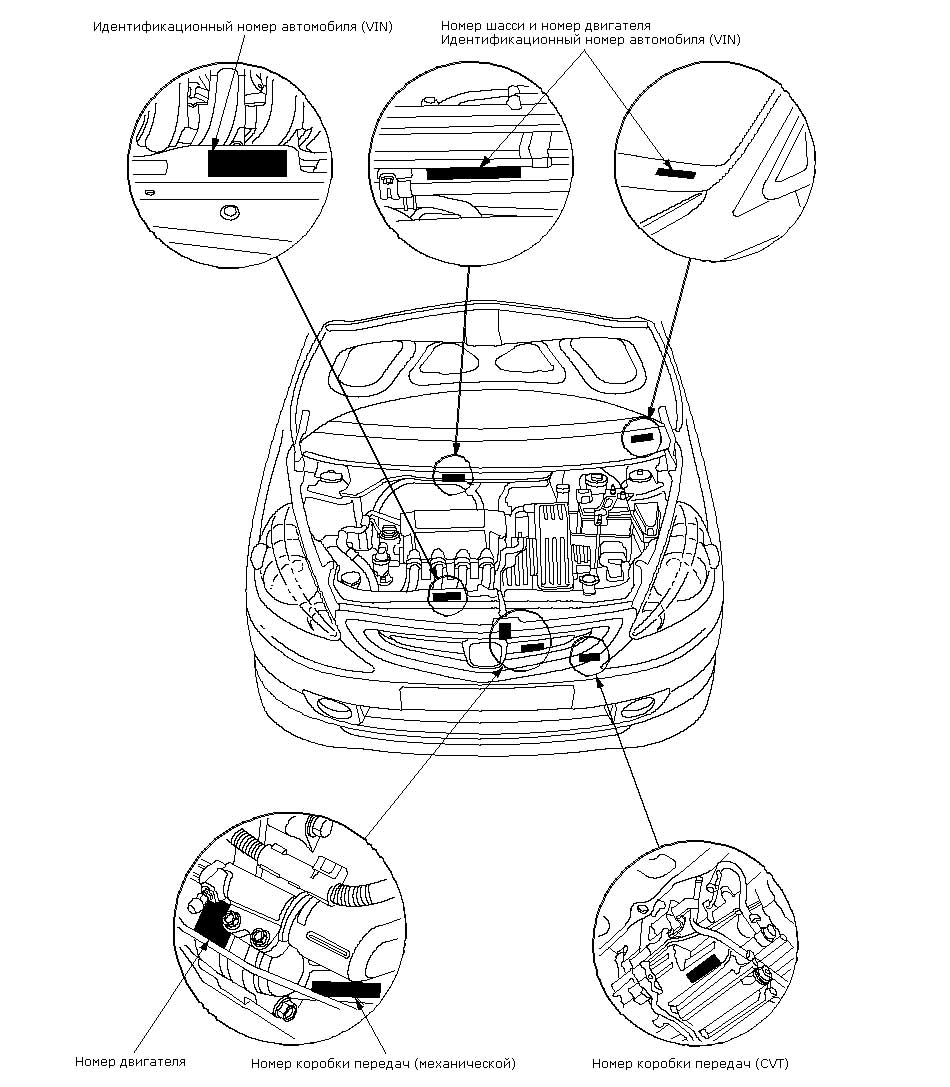 Идентификационный номер автомобиля (VIN)

Номер шасси и номер двигателя
Идентификационный номер автомобиля (VIN)

Номер двигателя

Номер коробки передач (механической)

Номер коробки передач (CVT)