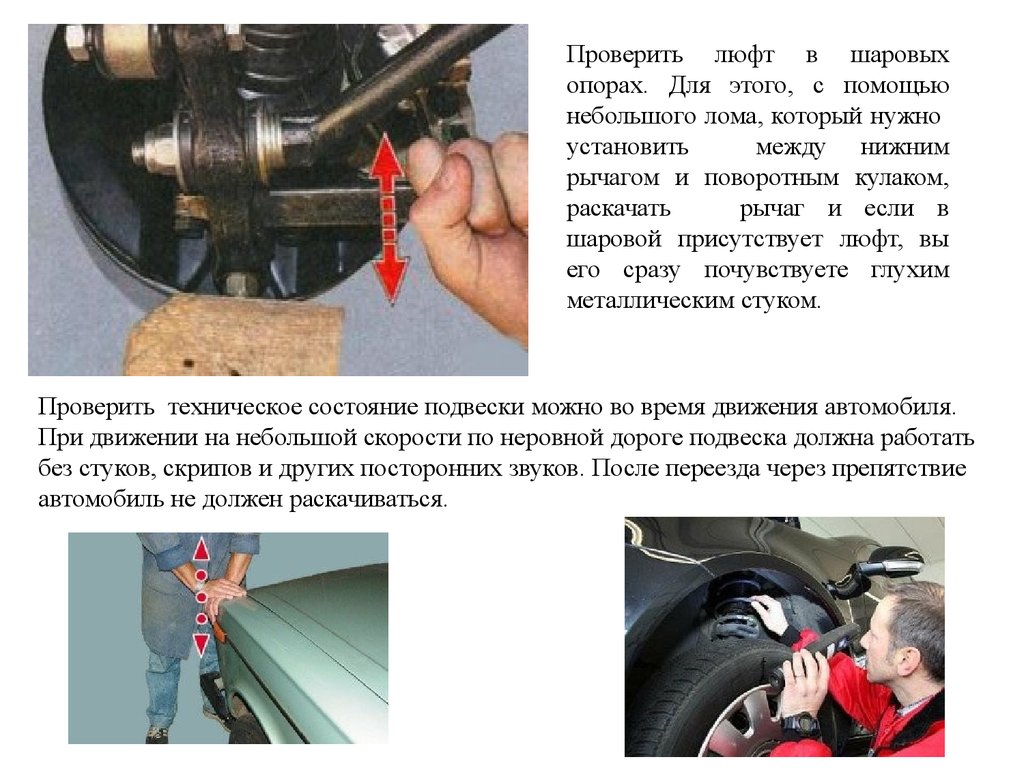 Проверить люфт в шаровых опорах. Для этого, с помощью небольшого лома, который нужно установить между нижним рычагом и поворотным кулаком, раскачать рычаг и если в шаровой присутствует люфт, вы его сразу почувствуете глухим металлическим стуком.

Проверить техническое состояние подвески можно во время движения автомобиля. При движении на небольшой скорости по неровной дороге подвеска должна работать без стуков, скрипов и других посторонних звуков. После переезда через препятствие автомобиль не должен раскачиваться.