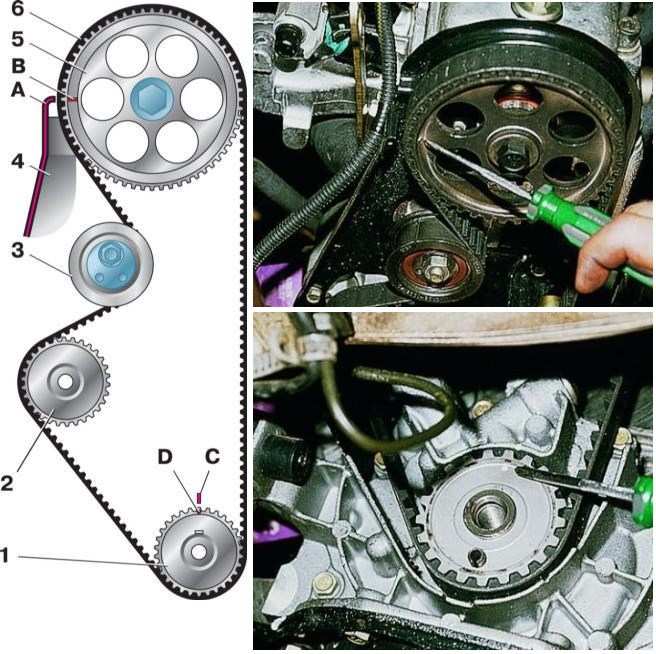 6
5
B
A
4
3
2
D
C
1