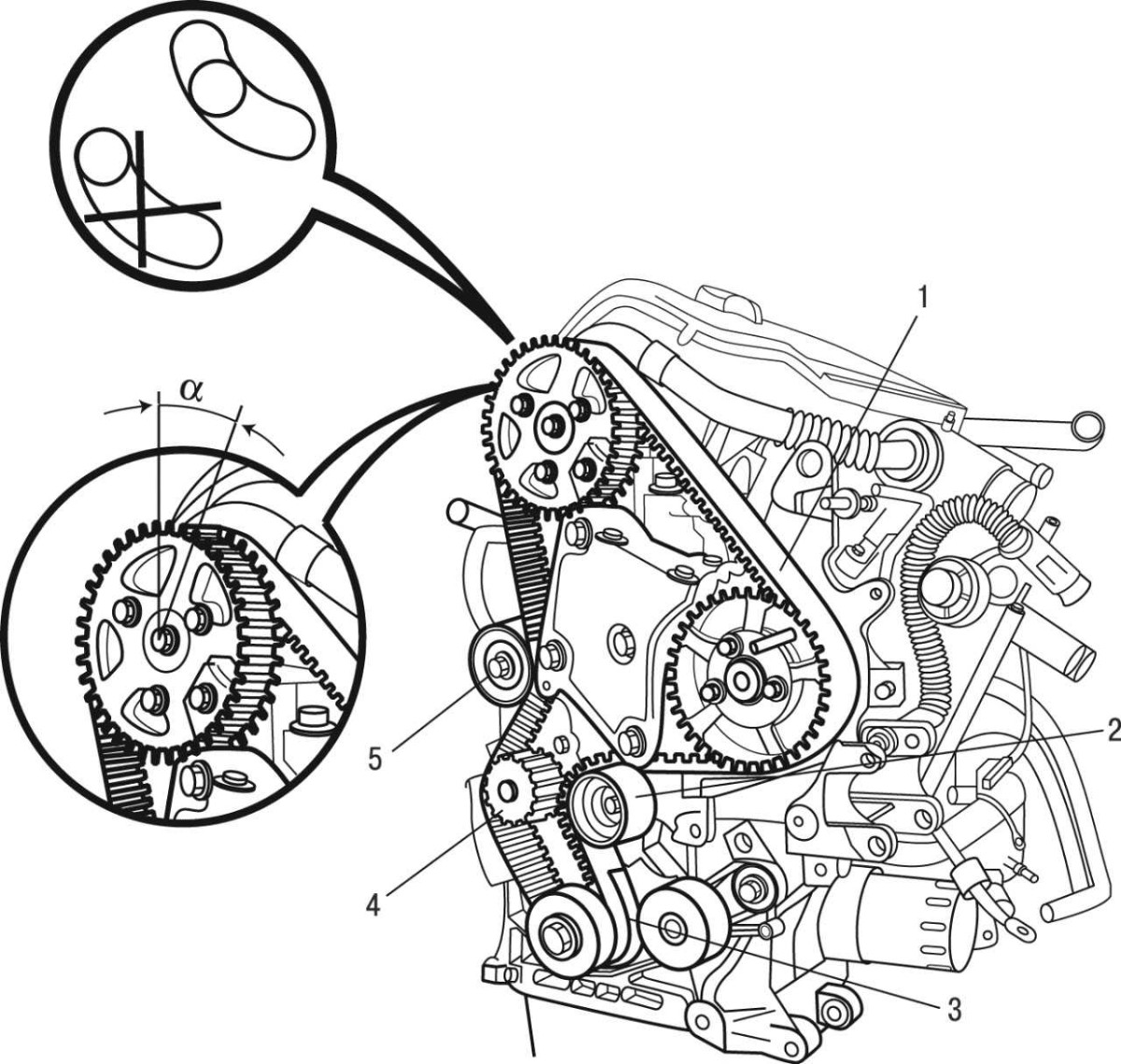 $\alpha$
1
2
5
4
3