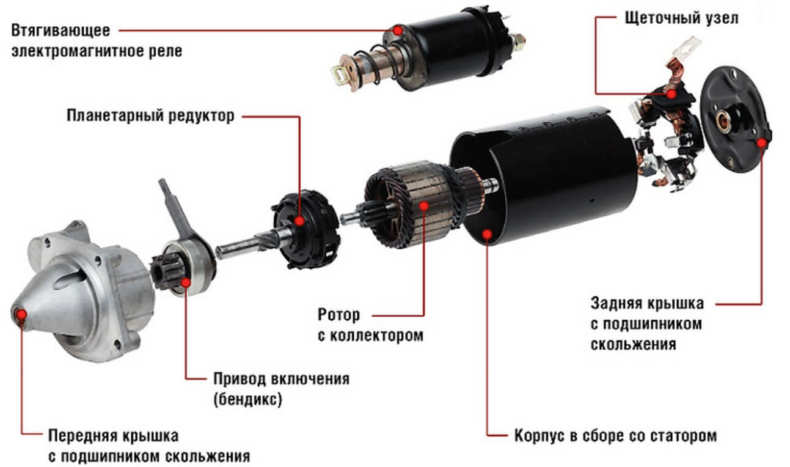 Втягивающее электромагнитное реле

Щеточный узел

Планетарный редуктор

Ротор с коллектором

Задняя крышка с подшипником скольжения

Привод включения (бендикс)

Передняя крышка с подшипником скольжения

Корпус в сборе со статором