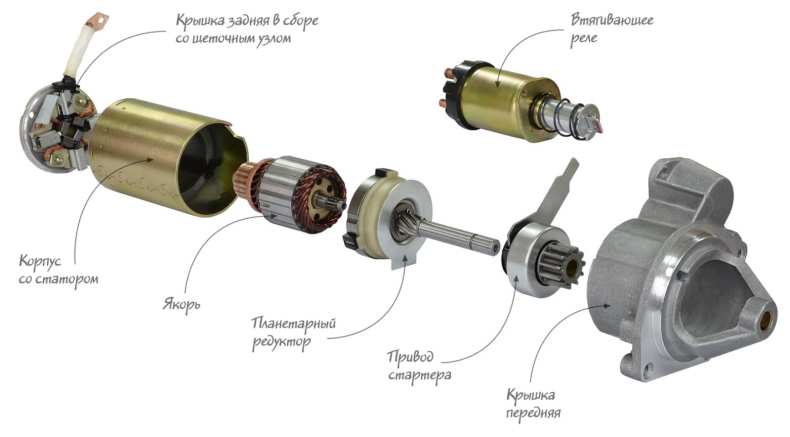 Крышка задняя в сборе со щеточным узлом

Втягивающее реле

Корпус со статором

Якорь

Планетарный редуктор

Привод стартера

Крышка передняя